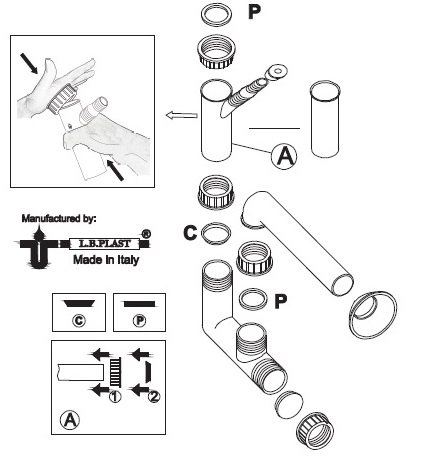 P

A

Manufactured by:

L.B.PLAST ®

Made in Italy

C

P

C

P

1 2

A